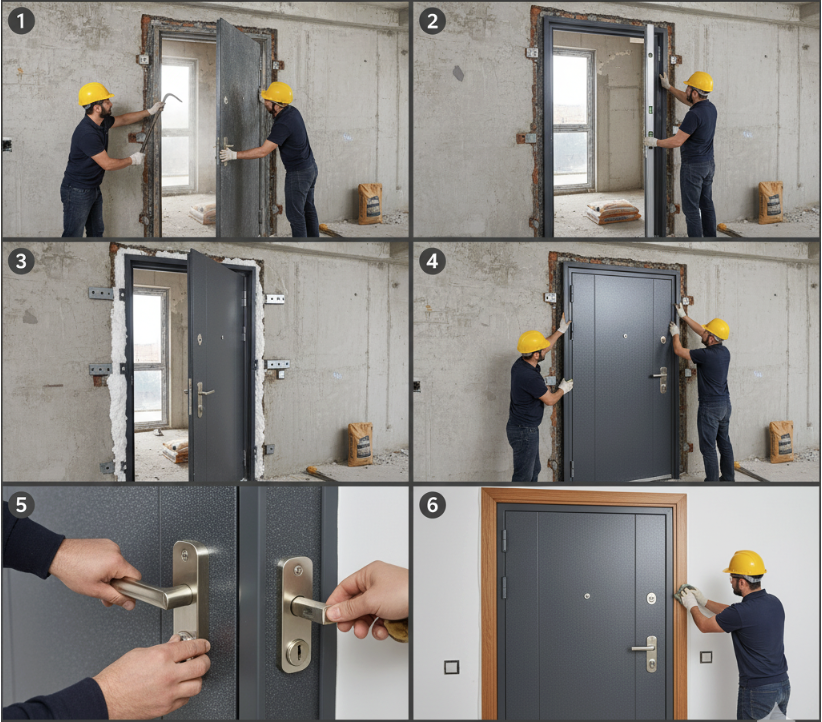 1
2
3
4
5
6