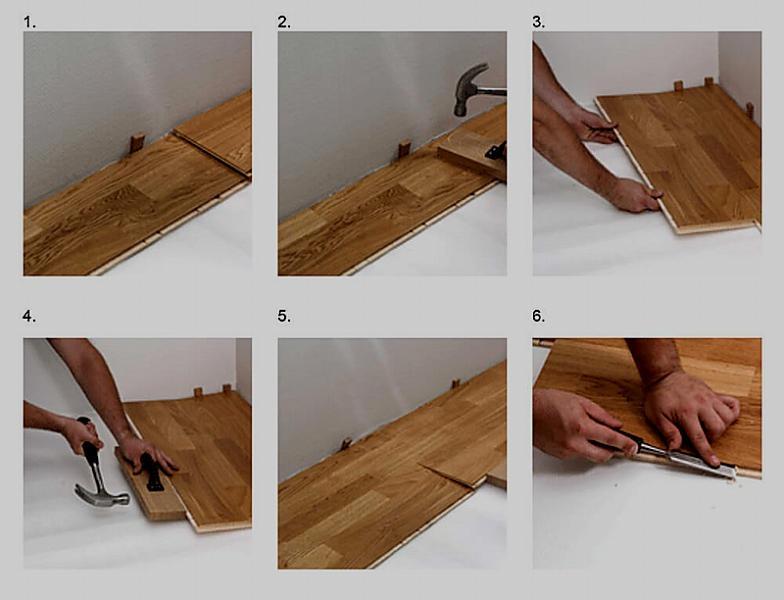 1.

2.

3.

4.

5.

6.